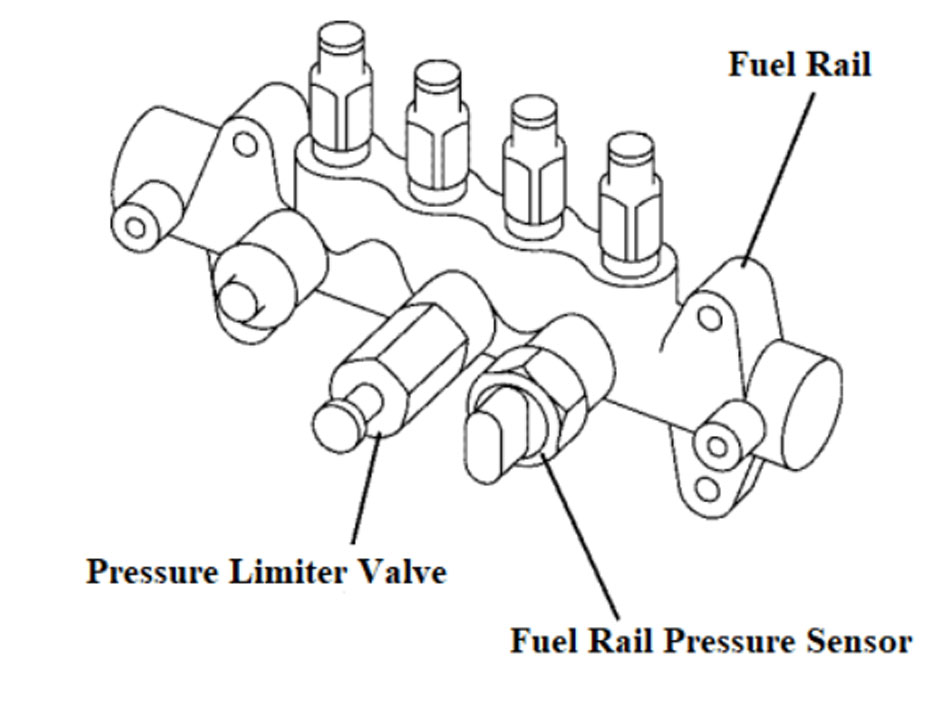 Fuel Rail

Pressure Limiter Valve

Fuel Rail Pressure Sensor